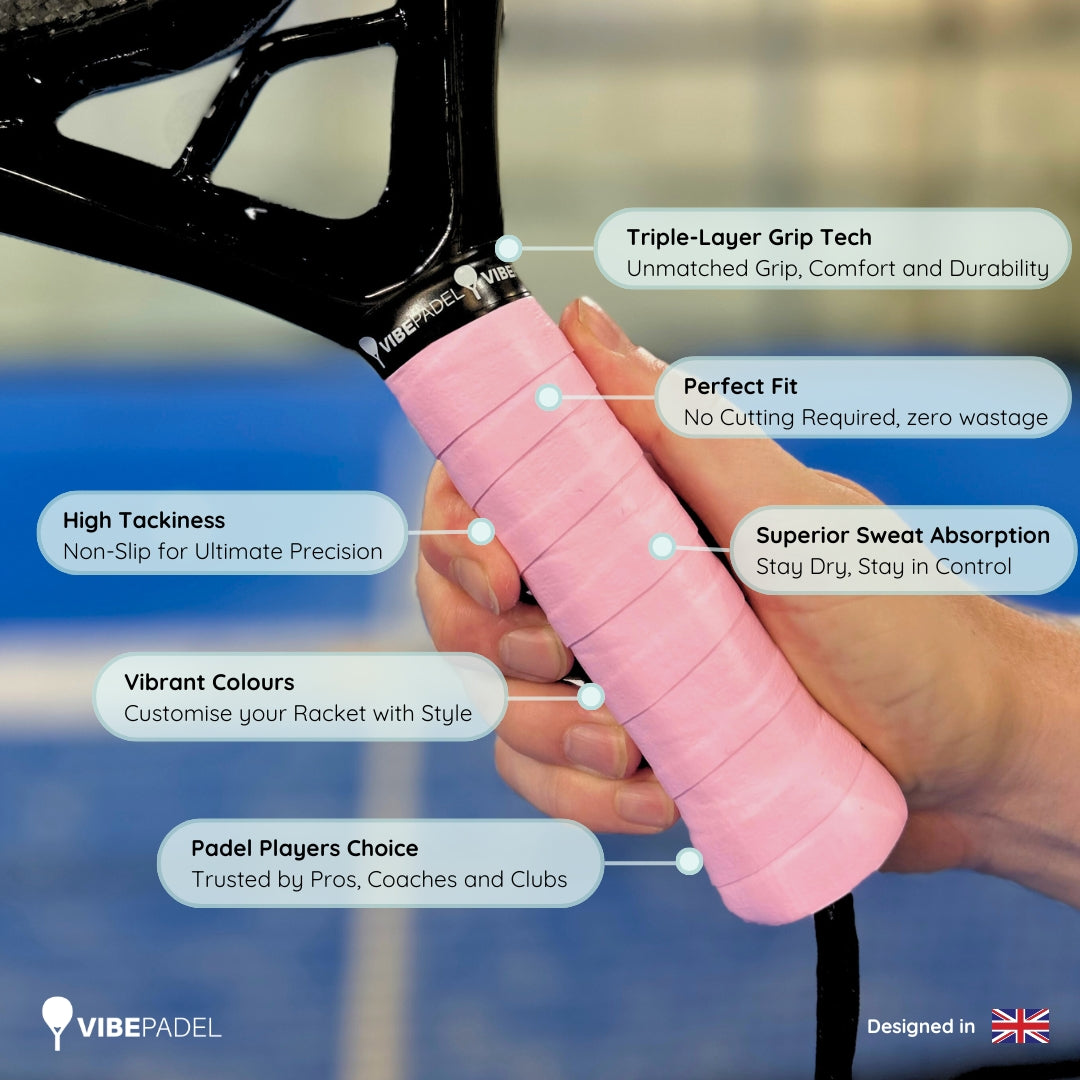 VIBEPADEL VIBE

Triple-Layer Grip Tech
Unmatched Grip, Comfort and Durability

Perfect Fit
No Cutting Required, zero wastage

High Tackiness
Non-Slip for Ultimate Precision

Superior Sweat Absorption
Stay Dry, Stay in Control

Vibrant Colours
Customise your Racket with Style

Padel Players Choice
Trusted by Pros, Coaches and Clubs

VIBEPADEL

Designed in